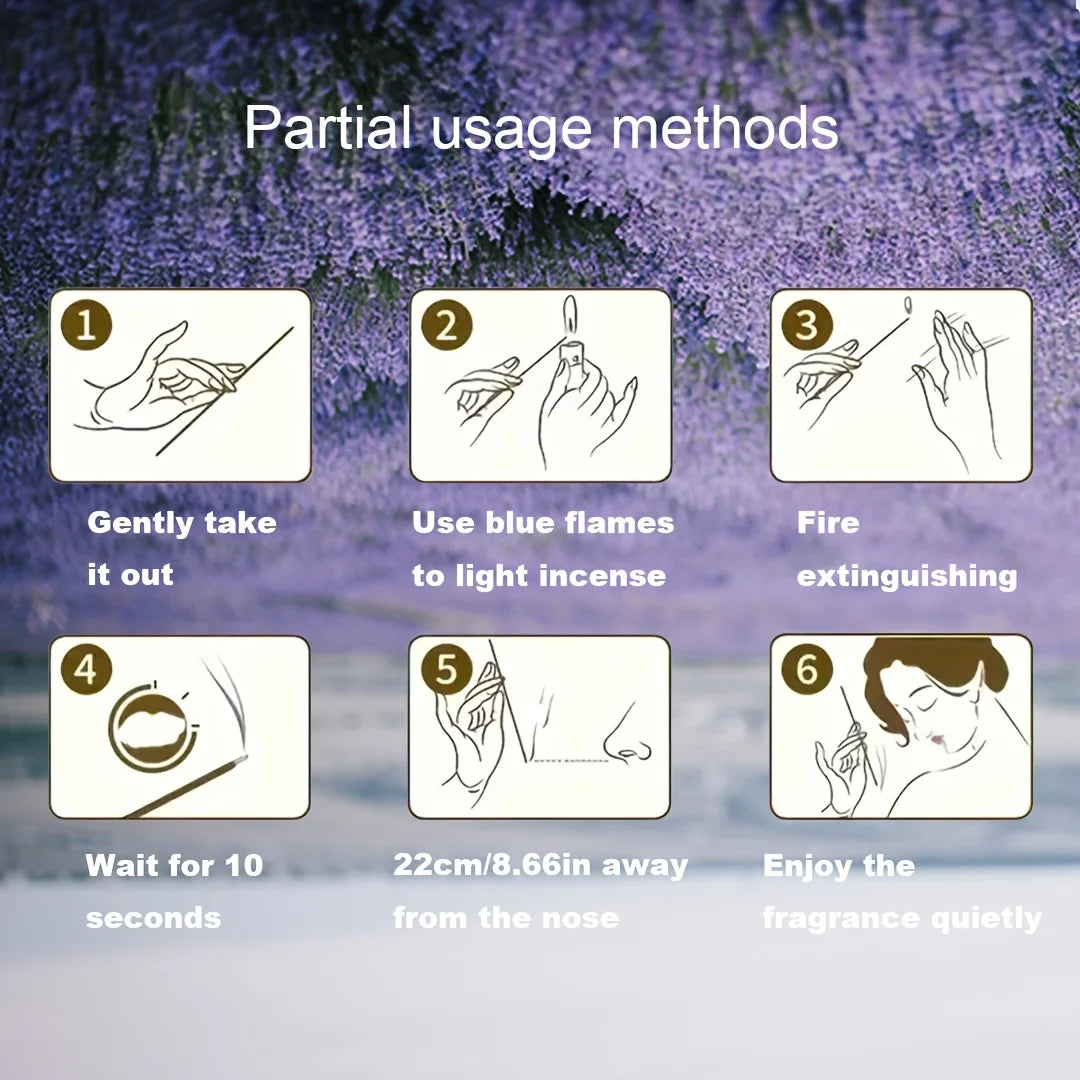 Partial usage methods

1

Gently take it out

2

Use blue flames to light incense

3

Fire extinguishing

4

Wait for 10 seconds

5

22cm/8.66in away from the nose

6

Enjoy the fragrance quietly